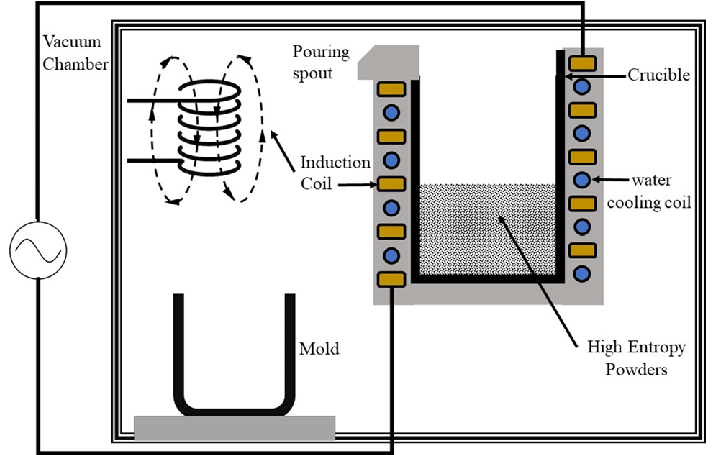 Vacuum Chamber

Pouring spout

Crucible

Induction Coil

water cooling coil

Mold

High Entropy Powders