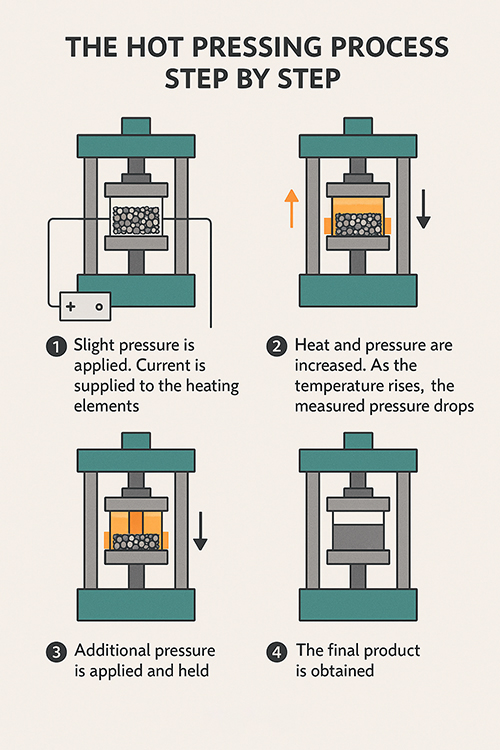 THE HOT PRESSING PROCESS STEP BY STEP

+ o

1 Slight pressure is applied. Current is supplied to the heating elements

2 Heat and pressure are increased. As the temperature rises, the measured pressure drops

3 Additional pressure is applied and held

4 The final product is obtained