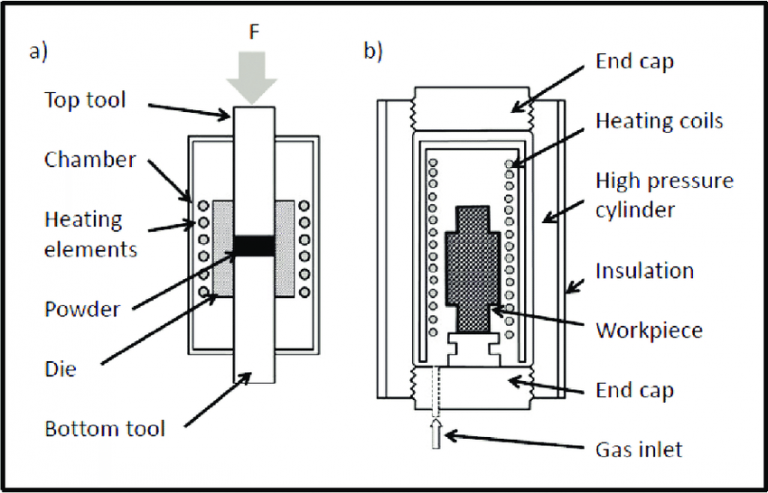 a)

F

Top tool

Chamber

Heating elements

Powder

Die

Bottom tool

b)

End cap

Heating coils

High pressure cylinder

Insulation

Workpiece

End cap

Gas inlet